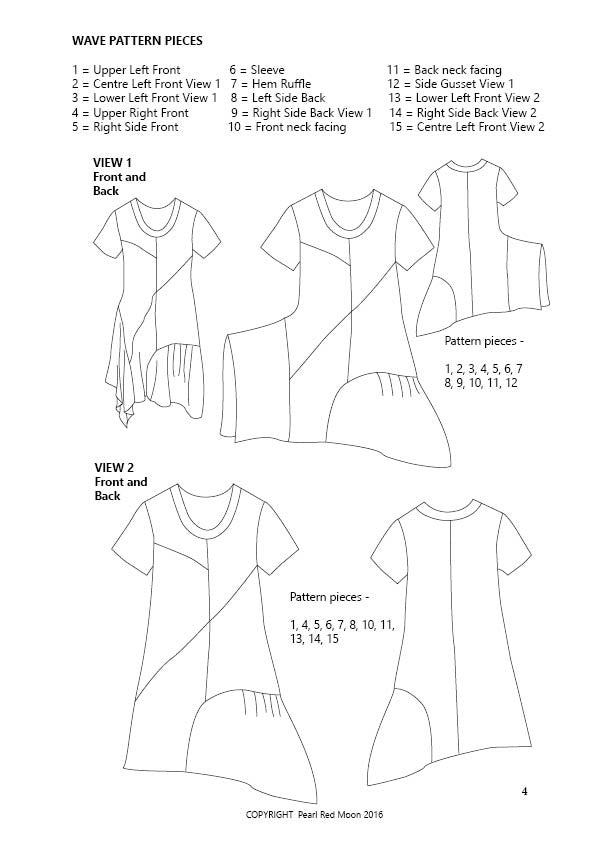 WAVE PATTERN PIECES

1 = Upper Left Front
2 = Centre Left Front View 1
3 = Lower Left Front View 1
4 = Upper Right Front
5 = Right Side Front

6 = Sleeve
7 = Hem Ruffle
8 = Left Side Back
9 = Right Side Back View 1
10 = Front neck facing

11 = Back neck facing
12 = Side Gusset View 1
13 = Lower Left Front View 2
14 = Right Side Back View 2
15 = Centre Left Front View 2

VIEW 1
Front and Back

Pattern pieces -

1, 2, 3, 4, 5, 6, 7
8, 9, 10, 11, 12

VIEW 2
Front and Back

Pattern pieces -

1, 4, 5, 6, 7, 8, 10, 11,
13, 14, 15

4

COPYRIGHT Pearl Red Moon 2016