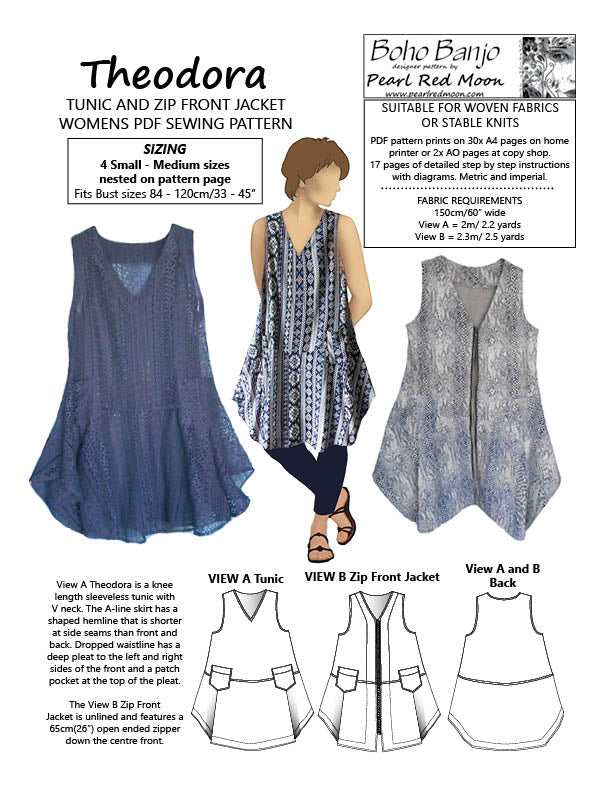 Theodora
TUNIC AND ZIP FRONT JACKET
WOMENS PDF SEWING PATTERN

SIZING
4 Small - Medium sizes nested on pattern page
Fits Bust sizes 84 - 120cm/33 - 45"

Boho Banjo
designer pattern by
Pearl Red Moon
www.pearlredmoon.com

SUITABLE FOR WOVEN FABRICS OR STABLE KNITS

PDF pattern prints on 30x A4 pages on home printer or 2x AO pages at copy shop. 17 pages of detailed step by step instructions with diagrams. Metric and imperial.

FABRIC REQUIREMENTS
150cm/60" wide
View A = 2m/ 2.2 yards
View B = 2.3m/ 2.5 yards

View A Theodora is a knee length sleeveless tunic with V neck. The A-line skirt has a shaped hemline that is shorter at side seams than front and back. Dropped waistline has a deep pleat to the left and right sides of the front and a patch pocket at the top of the pleat.

The View B Zip Front Jacket is unlined and features a 65cm(26") open ended zipper down the centre front.

VIEW A Tunic

VIEW B Zip Front Jacket

View A and B Back