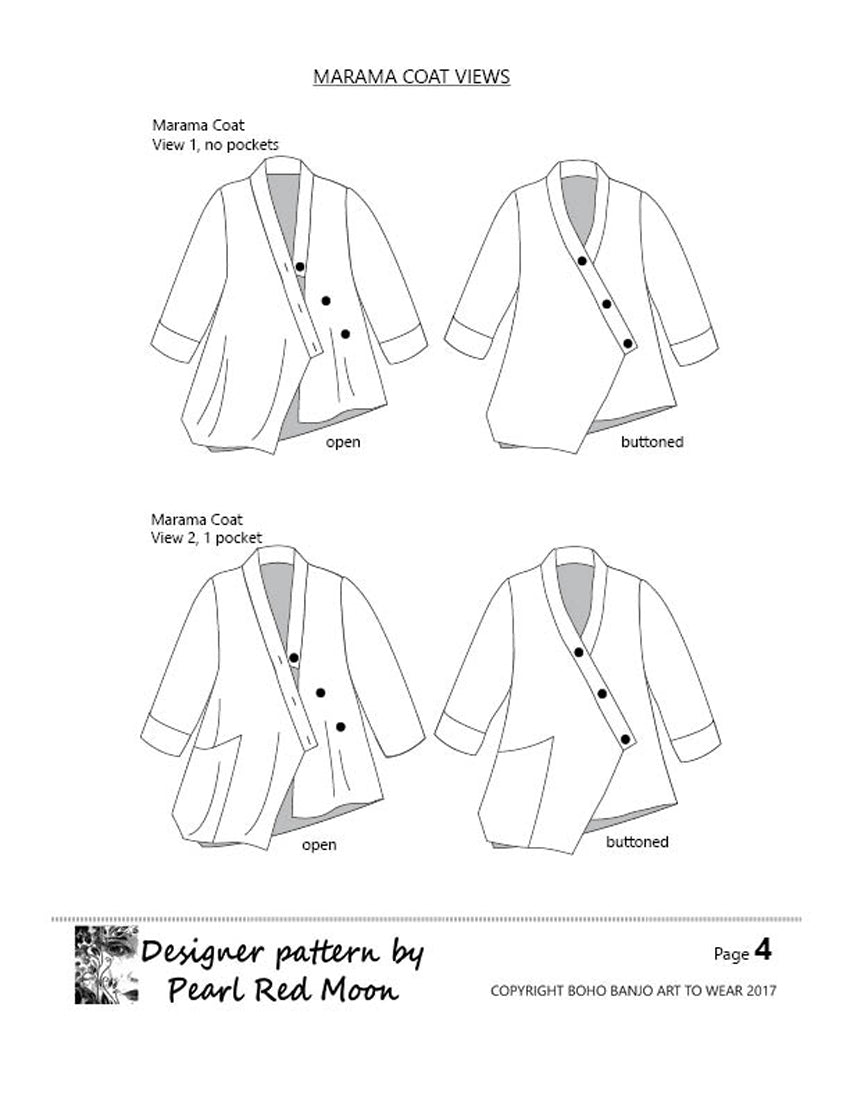 MARAMA COAT VIEWS

Marama Coat
View 1, no pockets

open

buttoned

Marama Coat
View 2, 1 pocket

open

buttoned

Designer pattern by
Pearl Red Moon

Page 4

COPYRIGHT BOHO BANJO ART TO WEAR 2017